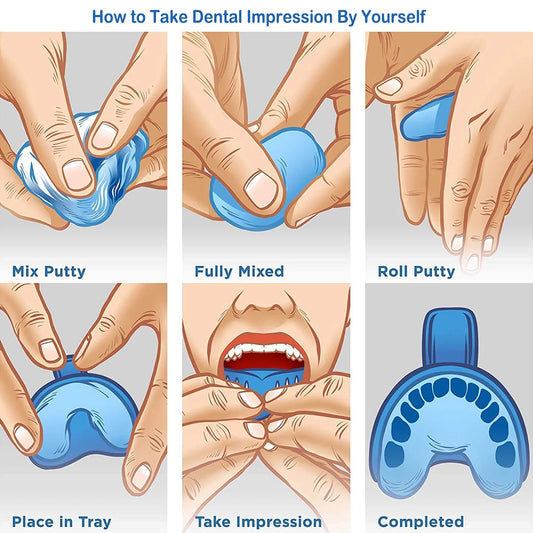 How to Take Dental Impression By Yourself

Mix Putty

Fully Mixed

Roll Putty

Place in Tray

Take Impression

Completed